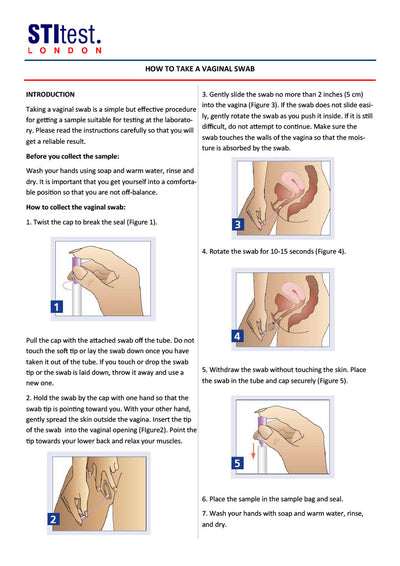 STItest.
LONDON

HOW TO TAKE A VAGINAL SWAB

INTRODUCTION

Taking a vaginal swab is a simple but effective procedure for getting a sample suitable for testing at the laboratory. Please read the instructions carefully so that you will get a reliable result.

Before you collect the sample:

Wash your hands using soap and warm water, rinse and dry. It is important that you get yourself into a comfortable position so that you are not off-balance.

How to collect the vaginal swab:

1. Twist the cap to break the seal (Figure 1).

1

Pull the cap with the attached swab off the tube. Do not touch the soft tip or lay the swab down once you have taken it out of the tube. If you touch or drop the swab tip or the swab is laid down, throw it away and use a new one.

2. Hold the swab by the cap with one hand so that the swab tip is pointing toward you. With your other hand, gently spread the skin outside the vagina. Insert the tip of the swab into the vaginal opening (Figure2). Point the tip towards your lower back and relax your muscles.

2

3. Gently slide the swab no more than 2 inches (5 cm) into the vagina (Figure 3). If the swab does not slide easily, gently rotate the swab as you push it inside. If it is still difficult, do not attempt to continue. Make sure the swab touches the walls of the vagina so that the moisture is absorbed by the swab.

3

4. Rotate the swab for 10-15 seconds (Figure 4).

4

5. Withdraw the swab without touching the skin. Place the swab in the tube and cap securely (Figure 5).

5

6. Place the sample in the sample bag and seal.

7. Wash your hands with soap and warm water, rinse, and dry.