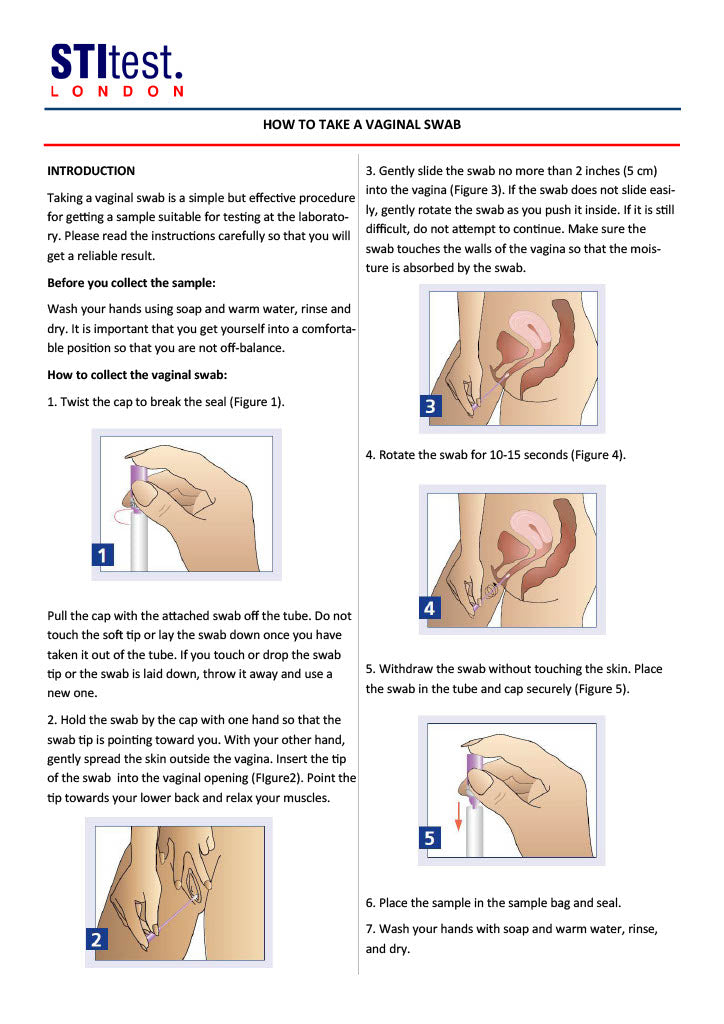 STItest.
LONDON

HOW TO TAKE A VAGINAL SWAB

INTRODUCTION

Taking a vaginal swab is a simple but effective procedure for getting a sample suitable for testing at the laboratory. Please read the instructions carefully so that you will get a reliable result.

Before you collect the sample:

Wash your hands using soap and warm water, rinse and dry. It is important that you get yourself into a comfortable position so that you are not off-balance.

How to collect the vaginal swab:

1. Twist the cap to break the seal (Figure 1).

1

Pull the cap with the attached swab off the tube. Do not touch the soft tip or lay the swab down once you have taken it out of the tube. If you touch or drop the swab tip or the swab is laid down, throw it away and use a new one.

2. Hold the swab by the cap with one hand so that the swab tip is pointing toward you. With your other hand, gently spread the skin outside the vagina. Insert the tip of the swab into the vaginal opening (FIgure2). Point the tip towards your lower back and relax your muscles.

2

3. Gently slide the swab no more than 2 inches (5 cm) into the vagina (Figure 3). If the swab does not slide easily, gently rotate the swab as you push it inside. If it is still difficult, do not attempt to continue. Make sure the swab touches the walls of the vagina so that the moisture is absorbed by the swab.

3

4. Rotate the swab for 10-15 seconds (Figure 4).

4

5. Withdraw the swab without touching the skin. Place the swab in the tube and cap securely (Figure 5).

5

6. Place the sample in the sample bag and seal.

7. Wash your hands with soap and warm water, rinse, and dry.