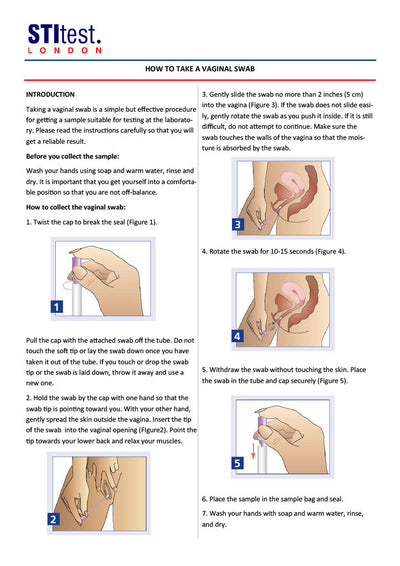 STItest.
LONDON

HOW TO TAKE A VAGINAL SWAB

INTRODUCTION

Taking a vaginal swab is a simple but effective procedure for getting a sample suitable for testing at the laboratory. Please read the instructions carefully so that you will get a reliable result.

Before you collect the sample:

Wash your hands using soap and warm water, rinse and dry. It is important that you get yourself into a comfortable position so that you are not off-balance.

How to collect the vaginal swab:

1. Twist the cap to break the seal (Figure 1).

1

Pull the cap with the attached swab off the tube. Do not touch the soft tip or lay the swab down once you have taken it out of the tube. If you touch or drop the swab tip or the swab is laid down, throw it away and use a new one.

2. Hold the swab by the cap with one hand so that the swab tip is pointing toward you. With your other hand, gently spread the skin outside the vagina. Insert the tip of the swab into the vaginal opening (Figure2). Point the tip towards your lower back and relax your muscles.

2

3. Gently slide the swab no more than 2 inches (5 cm) into the vagina (Figure 3). If the swab does not slide easily, gently rotate the swab as you push it inside. If it is still difficult, do not attempt to continue. Make sure the swab touches the walls of the vagina so that the moisture is absorbed by the swab.

3

4. Rotate the swab for 10-15 seconds (Figure 4).

4

5. Withdraw the swab without touching the skin. Place the swab in the tube and cap securely (Figure 5).

5

6. Place the sample in the sample bag and seal.

7. Wash your hands with soap and warm water, rinse, and dry.